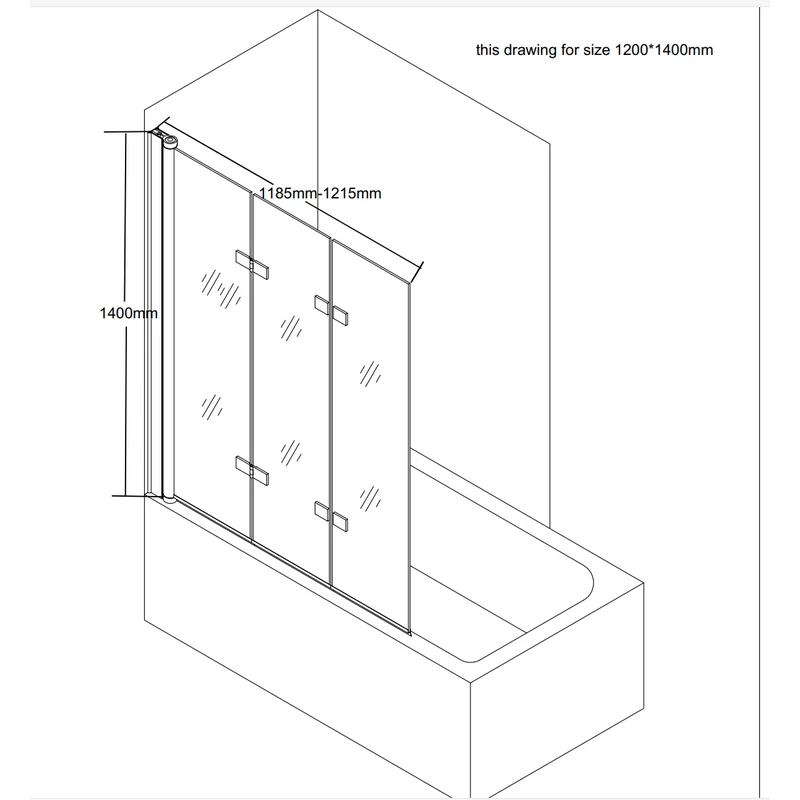 this drawing for size 1200*1400mm

1185mm-1215mm

1400mm